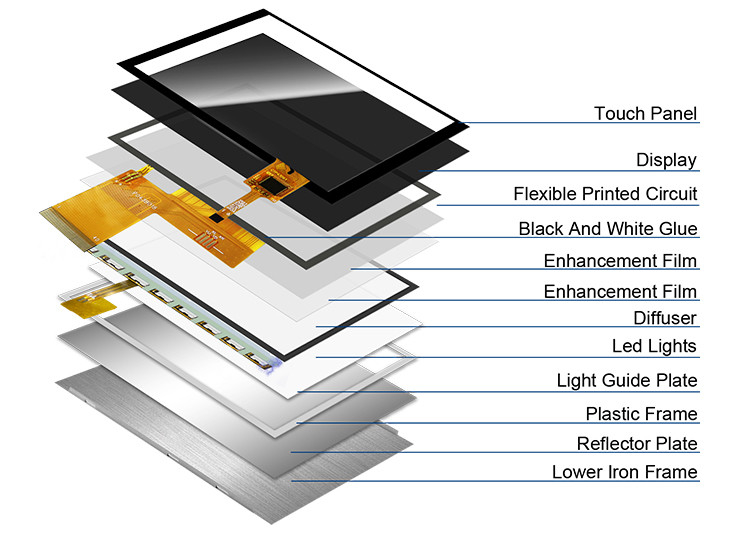 Touch Panel
Display
Flexible Printed Circuit
Black And White Glue
Enhancement Film
Enhancement Film
Diffuser
Led Lights
Light Guide Plate
Plastic Frame
Reflector Plate
Lower Iron Frame